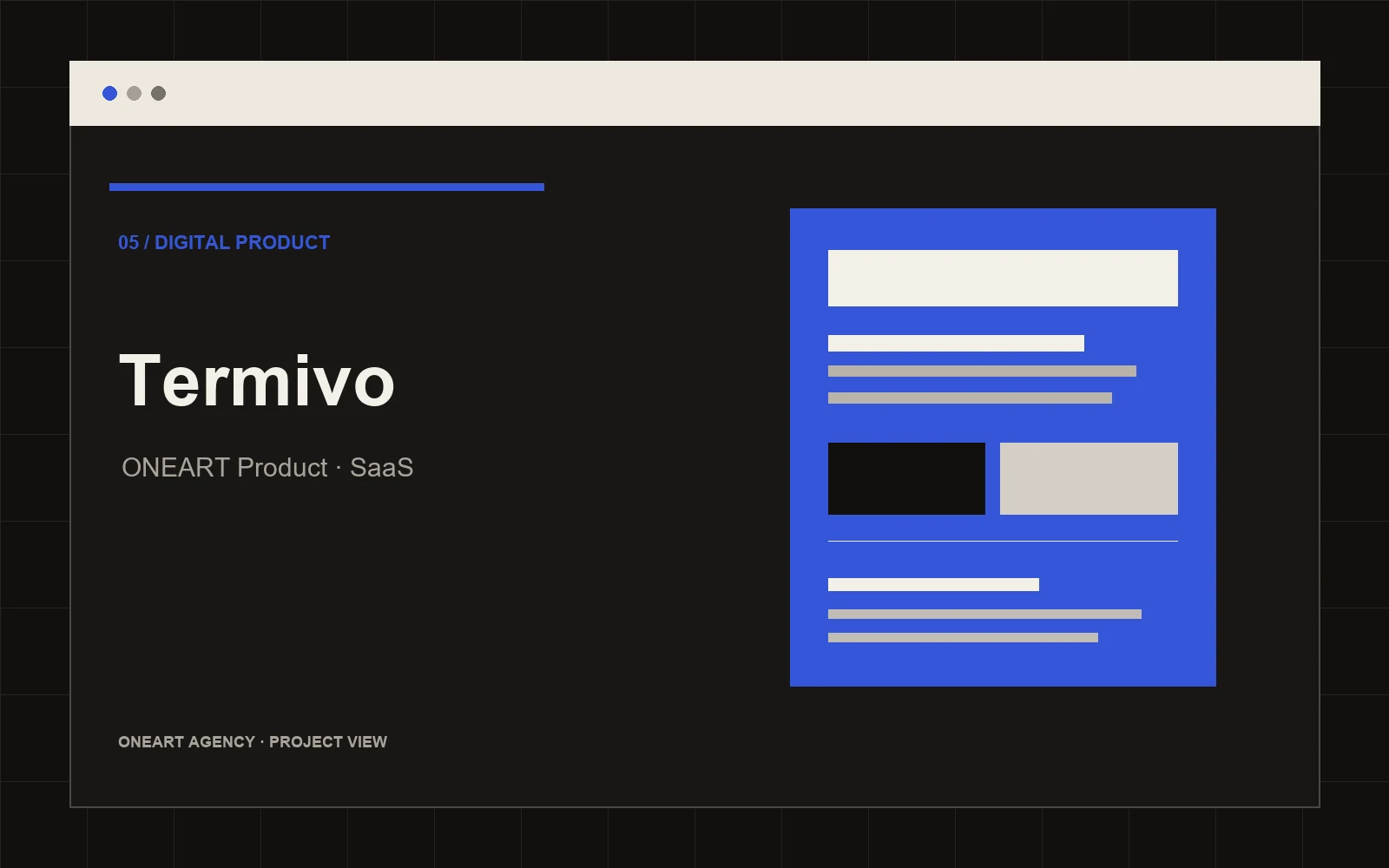 05 / DIGITAL PRODUCT

Termivo

ONEART Product · SaaS

ONEART AGENCY · PROJECT VIEW